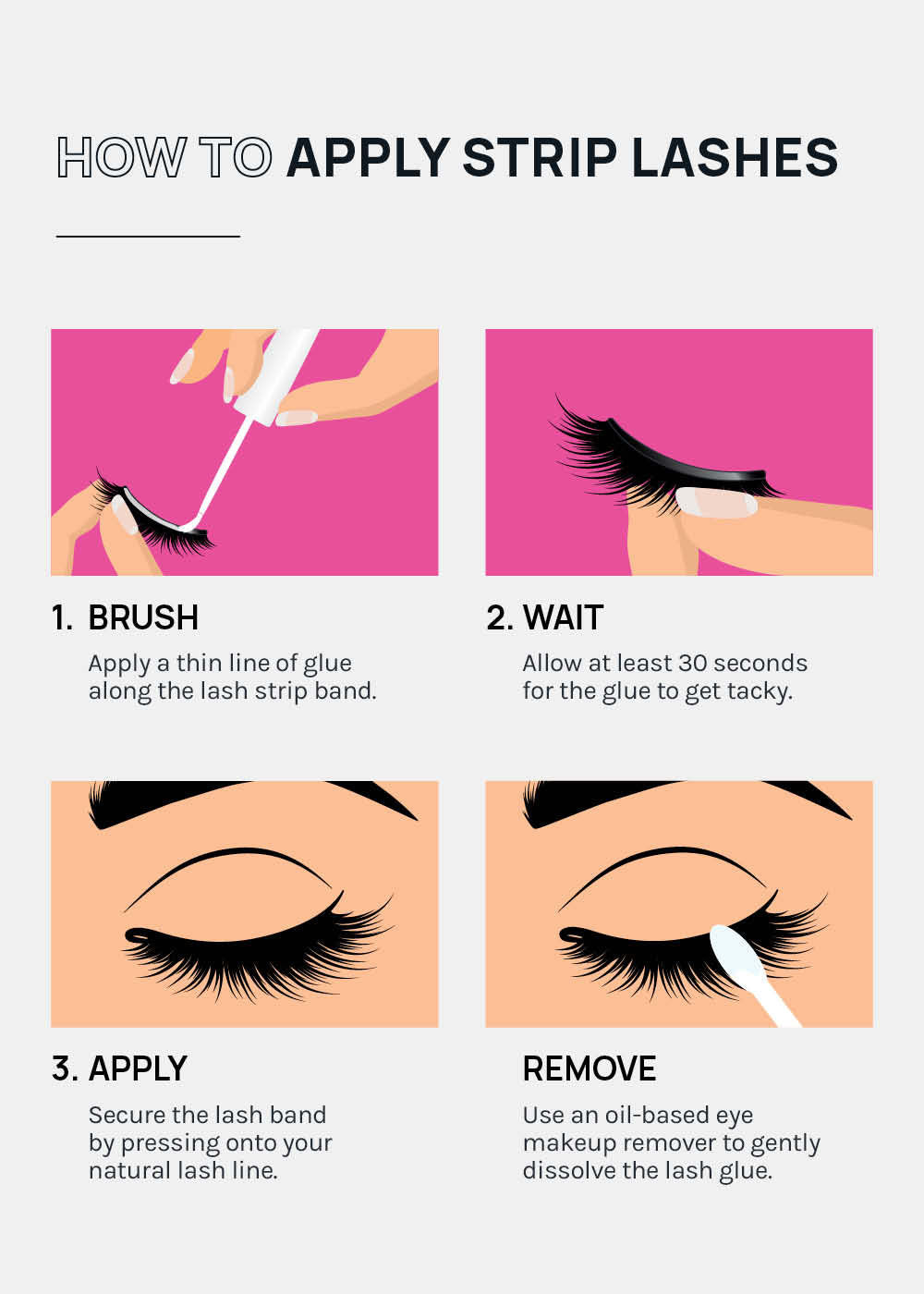 HOW TO APPLY STRIP LASHES

1. BRUSH

Apply a thin line of glue along the lash strip band.

2. WAIT

Allow at least 30 seconds for the glue to get tacky.

3. APPLY

Secure the lash band by pressing onto your natural lash line.

REMOVE

Use an oil-based eye makeup remover to gently dissolve the lash glue.