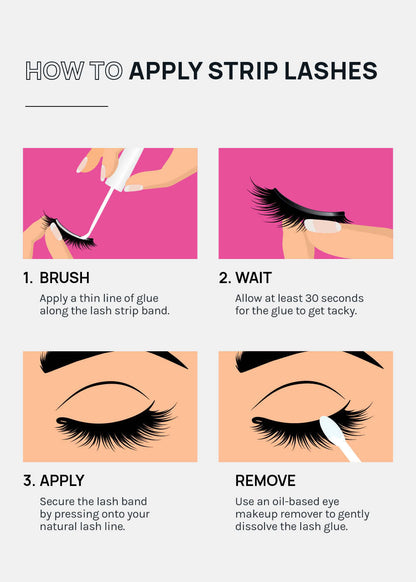 HOW TO APPLY STRIP LASHES

1. BRUSH

Apply a thin line of glue along the lash strip band.

2. WAIT

Allow at least 30 seconds for the glue to get tacky.

3. APPLY

Secure the lash band by pressing onto your natural lash line.

REMOVE

Use an oil-based eye makeup remover to gently dissolve the lash glue.