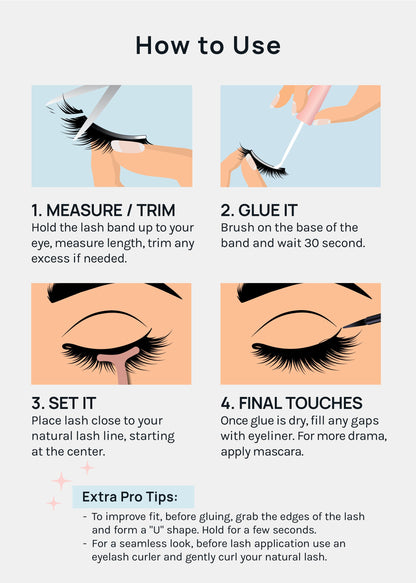 How to Use

1. MEASURE / TRIM
Hold the lash band up to your eye, measure length, trim any excess if needed.

2. GLUE IT
Brush on the base of the band and wait 30 second.

3. SET IT
Place lash close to your natural lash line, starting at the center.

4. FINAL TOUCHES
Once glue is dry, fill any gaps with eyeliner. For more drama, apply mascara.

Extra Pro Tips:
- To improve fit, before gluing, grab the edges of the lash and form a "U" shape. Hold for a few seconds.
- For a seamless look, before lash application use an eyelash curler and gently curl your natural lash.