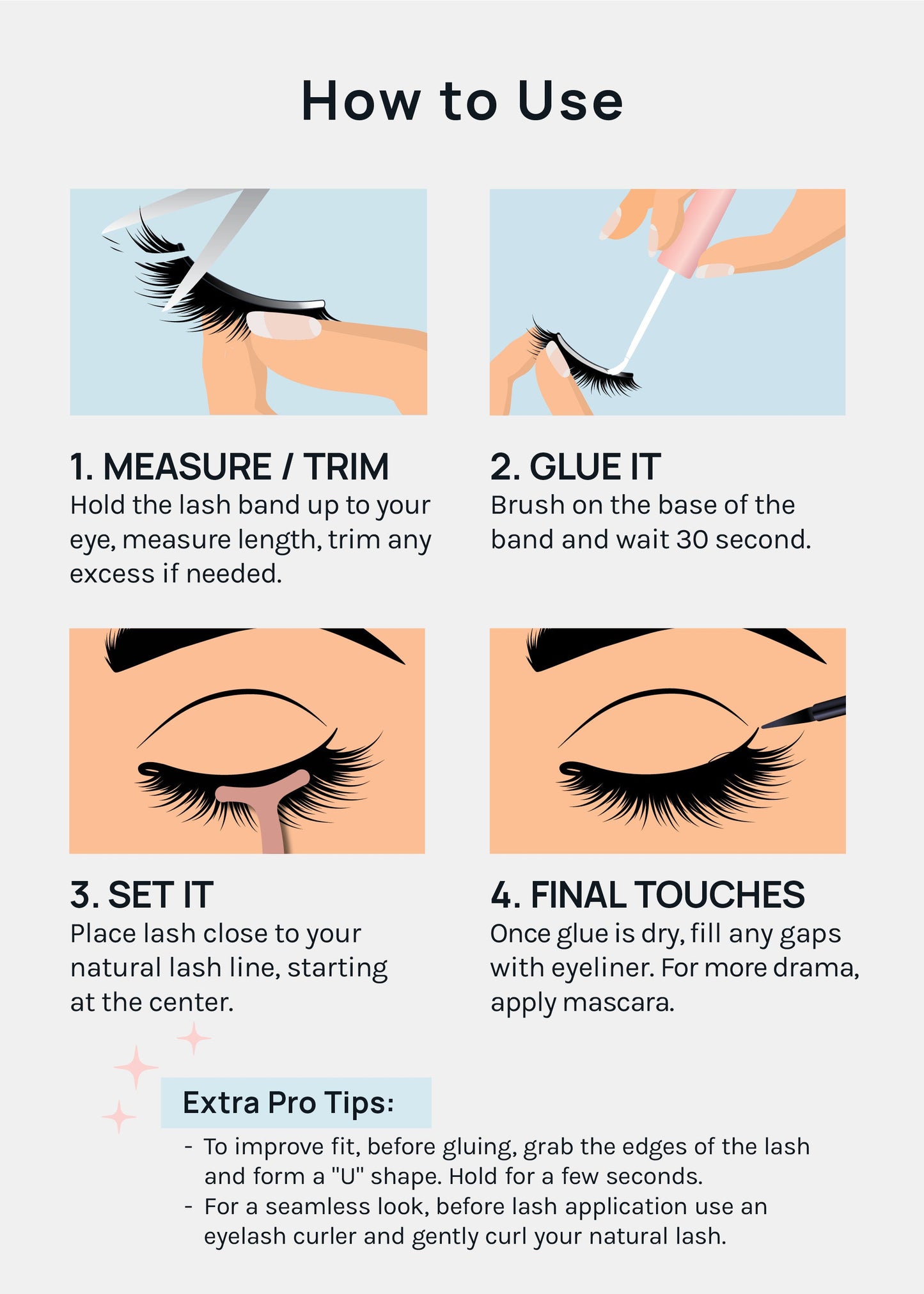 How to Use

1. MEASURE / TRIM
Hold the lash band up to your eye, measure length, trim any excess if needed.

2. GLUE IT
Brush on the base of the band and wait 30 second.

3. SET IT
Place lash close to your natural lash line, starting at the center.

4. FINAL TOUCHES
Once glue is dry, fill any gaps with eyeliner. For more drama, apply mascara.

Extra Pro Tips:
- To improve fit, before gluing, grab the edges of the lash and form a "U" shape. Hold for a few seconds.
- For a seamless look, before lash application use an eyelash curler and gently curl your natural lash.